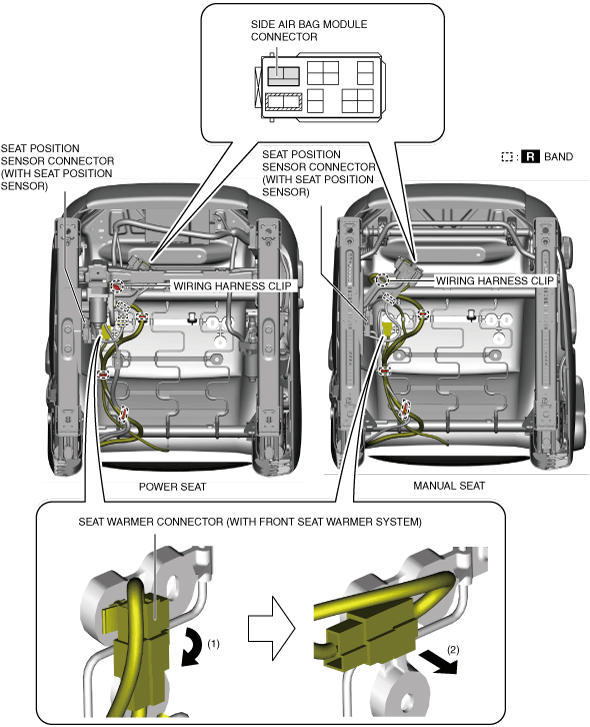 SIDE AIR BAG MODULE CONNECTOR

SEAT POSITION SENSOR CONNECTOR (WITH SEAT POSITION SENSOR)

SEAT POSITION SENSOR CONNECTOR (WITH SEAT POSITION SENSOR)

: R BAND

WIRING HARNESS CLIP

WIRING HARNESS CLIP

POWER SEAT

MANUAL SEAT

SEAT WARMER CONNECTOR (WITH FRONT SEAT WARMER SYSTEM)

(1)

(2)