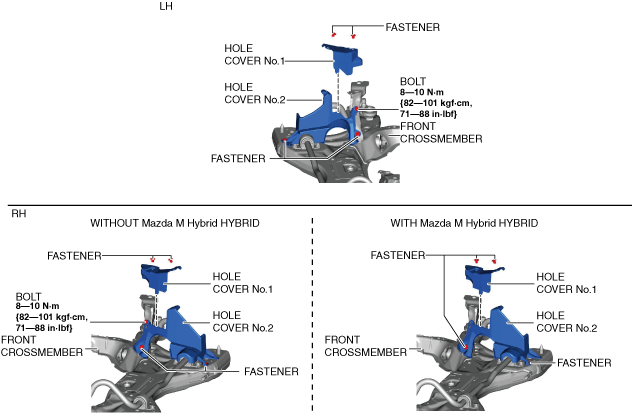 LH

FASTENER

HOLE COVER No.1

HOLE COVER No.2

BOLT
8—10 N·m
{82—101 kgf·cm,
71—88 in·lbf}

FRONT CROSSMEMBER

FASTENER

RH

WITHOUT Mazda M Hybrid HYBRID

FASTENER

HOLE COVER No.1

BOLT
8—10 N·m
{82—101 kgf·cm,
71—88 in·lbf}

HOLE COVER No.2

FRONT CROSSMEMBER

FASTENER

WITH Mazda M Hybrid HYBRID

FASTENER

HOLE COVER No.1

HOLE COVER No.2

FRONT CROSSMEMBER

FASTENER