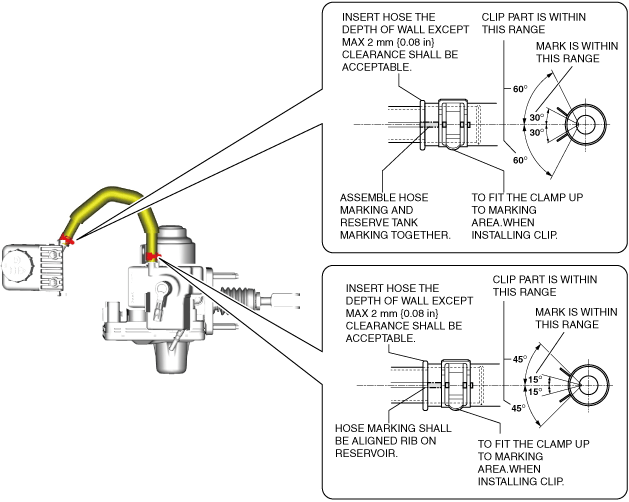 INSERT HOSE THE DEPTH OF WALL EXCEPT MAX 2 mm {0.08 in} CLEARANCE SHALL BE ACCEPTABLE.

CLIP PART IS WITHIN THIS RANGE

MARK IS WITHIN THIS RANGE

60°

30°

30°

60°

ASSEMBLE HOSE MARKING AND RESERVE TANK MARKING TOGETHER.

TO FIT THE CLAMP UP TO MARKING AREA.WHEN INSTALLING CLIP.

INSERT HOSE THE DEPTH OF WALL EXCEPT MAX 2 mm {0.08 in} CLEARANCE SHALL BE ACCEPTABLE.

CLIP PART IS WITHIN THIS RANGE

MARK IS WITHIN THIS RANGE

45°

15°

15°

45°

HOSE MARKING SHALL BE ALIGNED RIB ON RESERVOIR.

TO FIT THE CLAMP UP TO MARKING AREA.WHEN INSTALLING CLIP.