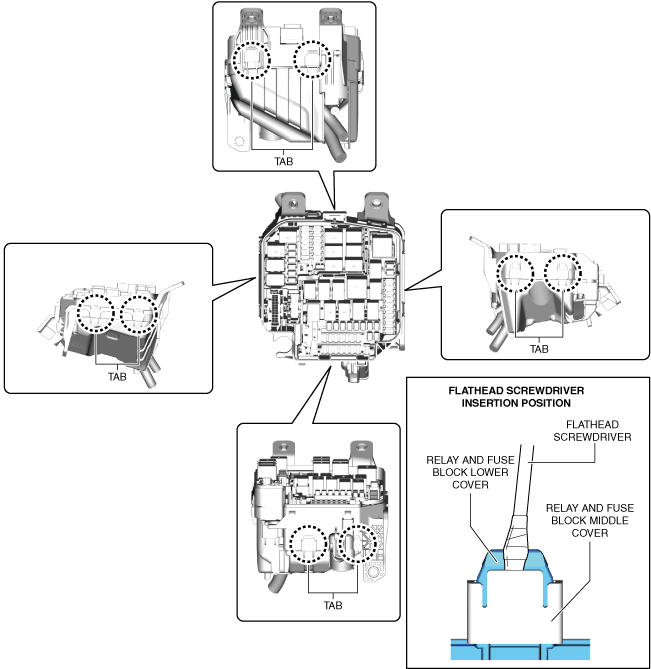 TAB

TAB

TAB

TAB

FLATHEAD SCREWDRIVER INSERTION POSITION

FLATHEAD SCREWDRIVER

RELAY AND FUSE BLOCK LOWER COVER

RELAY AND FUSE BLOCK MIDDLE COVER