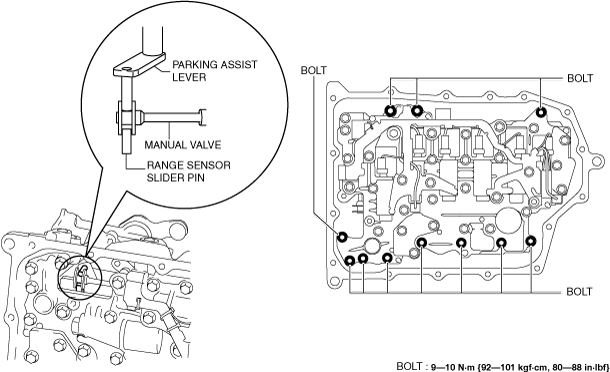 PARKING ASSIST LEVER

MANUAL VALVE

RANGE SENSOR SLIDER PIN

BOLT

BOLT

BOLT

BOLT : 9—10 N·m {92—101 kgf·cm, 80—88 in·lbf}