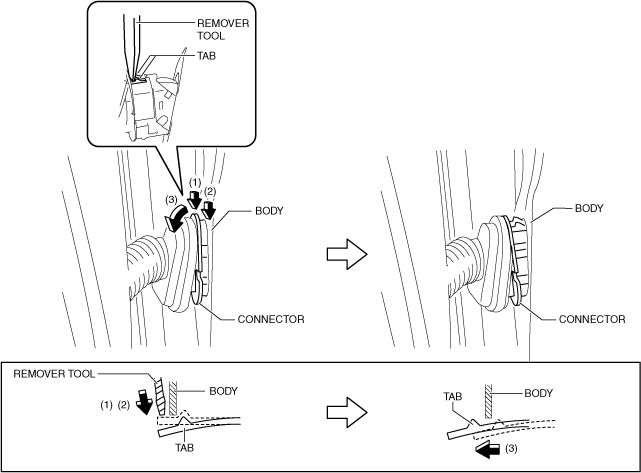 REMOVER TOOL

TAB

(1)

(2)

(3)

BODY

CONNECTOR

BODY

CONNECTOR

REMOVER TOOL

(1) (2)

BODY

TAB

TAB

BODY

(3)