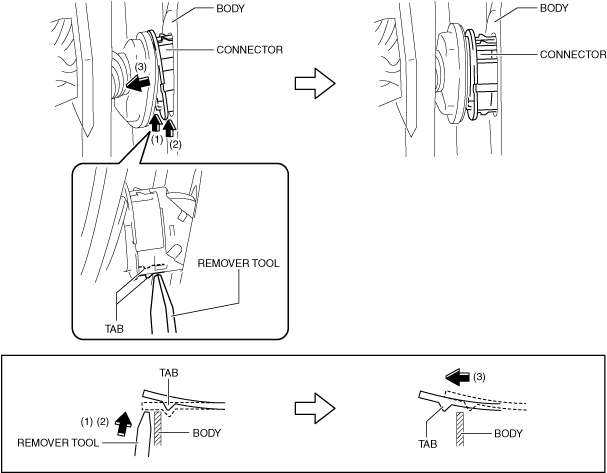 BODY
CONNECTOR
(3)
(1)
(2)
BODY
CONNECTOR
REMOVER TOOL
TAB

TAB
(1) (2)
REMOVER TOOL
BODY
(3)
TAB
BODY