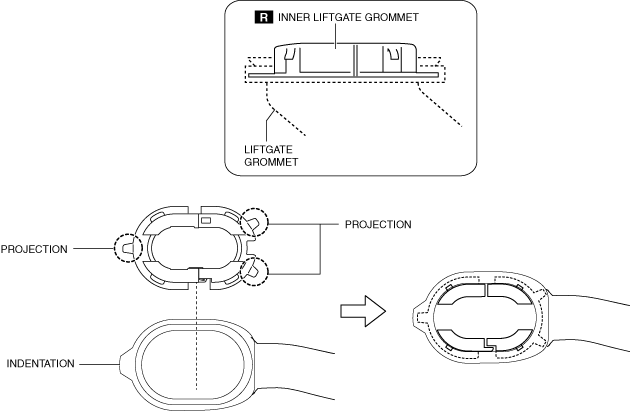 R INNER LIFTGATE GROMMET

LIFTGATE GROMMET

PROJECTION

PROJECTION

INDENTATION