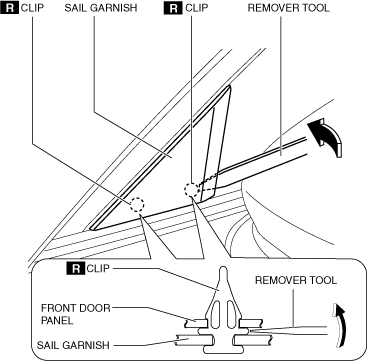 R CLIP
SAIL GARNISH
R CLIP
REMOVER TOOL

R CLIP
REMOVER TOOL
FRONT DOOR PANEL
SAIL GARNISH