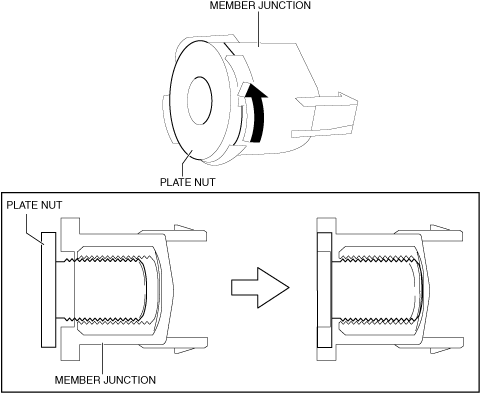 MEMBER JUNCTION

PLATE NUT

PLATE NUT

MEMBER JUNCTION