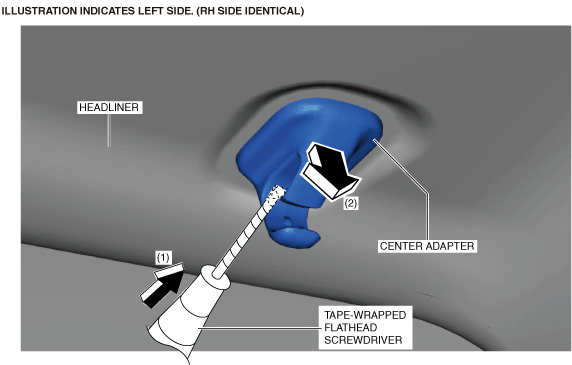 ILLUSTRATION INDICATES LEFT SIDE. (RH SIDE IDENTICAL)

HEADLINER

(2)

CENTER ADAPTER

(1)

TAPE-WRAPPED FLATHEAD SCREWDRIVER