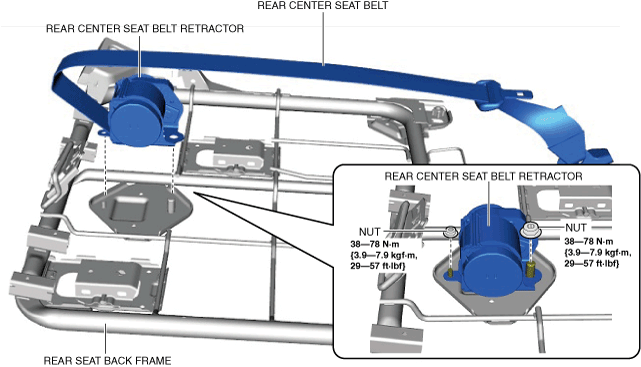 REAR CENTER SEAT BELT

REAR CENTER SEAT BELT RETRACTOR

REAR CENTER SEAT BELT RETRACTOR

NUT
38—78 N·m
{3.9—7.9 kgf·m,
29—57 ft·lbf}

NUT
38—78 N·m
{3.9—7.9 kgf·m,
29—57 ft·lbf}

REAR SEAT BACK FRAME