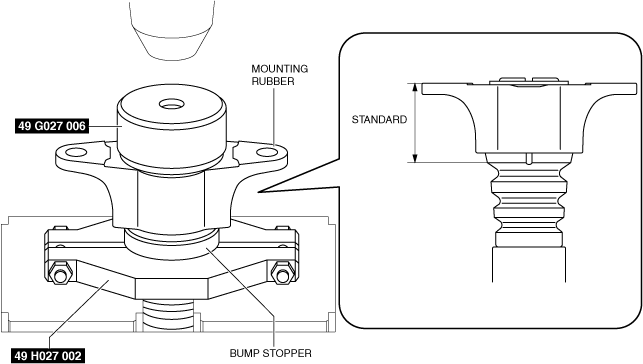 MOUNTING RUBBER

49 G027 006

STANDARD

49 H027 002

BUMP STOPPER