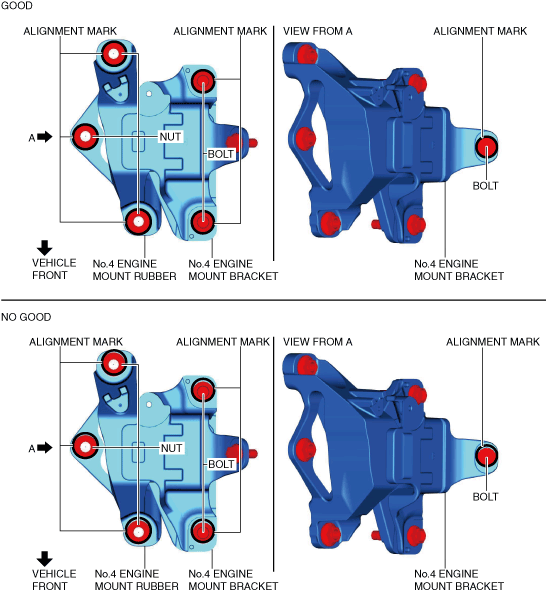 GOOD

ALIGNMENT MARK

ALIGNMENT MARK

A

NUT

BOLT

VEHICLE FRONT

No.4 ENGINE MOUNT RUBBER

No.4 ENGINE MOUNT BRACKET

VIEW FROM A

ALIGNMENT MARK

BOLT

No.4 ENGINE MOUNT BRACKET

NO GOOD

ALIGNMENT MARK

ALIGNMENT MARK

A

NUT

BOLT

VEHICLE FRONT

No.4 ENGINE MOUNT RUBBER

No.4 ENGINE MOUNT BRACKET

VIEW FROM A

ALIGNMENT MARK

BOLT

No.4 ENGINE MOUNT BRACKET