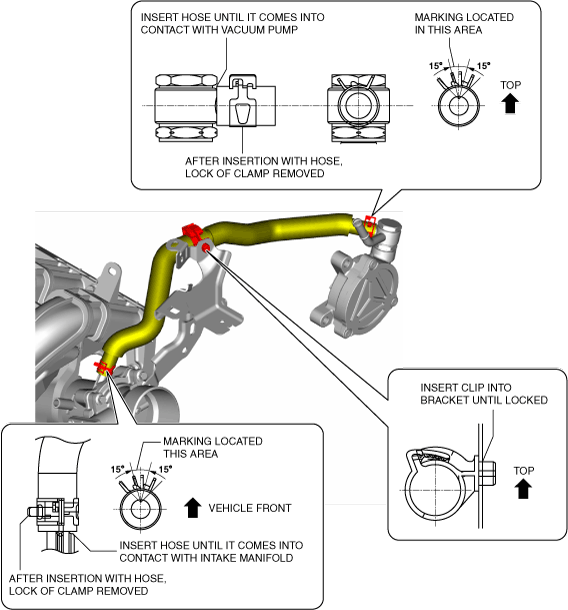 INSERT HOSE UNTIL IT COMES INTO CONTACT WITH VACUUM PUMP

MARKING LOCATED IN THIS AREA

15°

15°

TOP

AFTER INSERTION WITH HOSE, LOCK OF CLAMP REMOVED

INSERT CLIP INTO BRACKET UNTIL LOCKED

TOP

MARKING LOCATED THIS AREA

15°

15°

VEHICLE FRONT

INSERT HOSE UNTIL IT COMES INTO CONTACT WITH INTAKE MANIFOLD

AFTER INSERTION WITH HOSE, LOCK OF CLAMP REMOVED