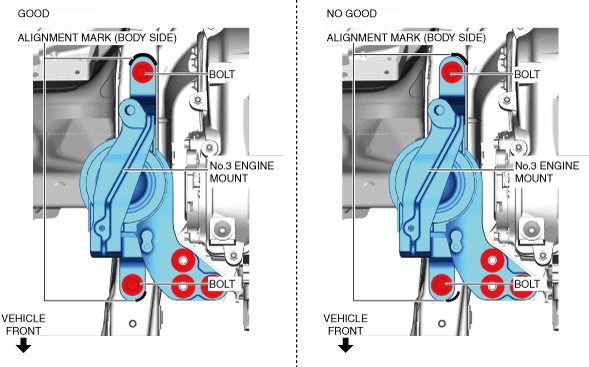 GOOD

ALIGNMENT MARK (BODY SIDE)

BOLT

No.3 ENGINE MOUNT

BOLT

VEHICLE FRONT

NO GOOD

ALIGNMENT MARK (BODY SIDE)

BOLT

No.3 ENGINE MOUNT

BOLT

VEHICLE FRONT