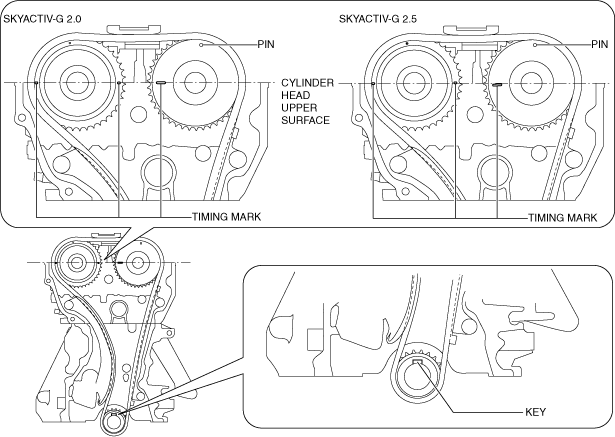 SKYACTIV-G 2.0

PIN

CYLINDER HEAD UPPER SURFACE

TIMING MARK

SKYACTIV-G 2.5

PIN

TIMING MARK

KEY