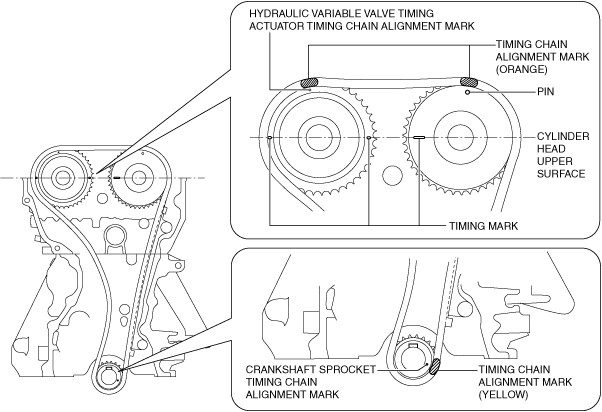 HYDRAULIC VARIABLE VALVE TIMING ACTUATOR TIMING CHAIN ALIGNMENT MARK

TIMING CHAIN ALIGNMENT MARK (ORANGE)

PIN

CYLINDER HEAD UPPER SURFACE

TIMING MARK

CRANKSHAFT SPROCKET TIMING CHAIN ALIGNMENT MARK

TIMING CHAIN ALIGNMENT MARK (YELLOW)