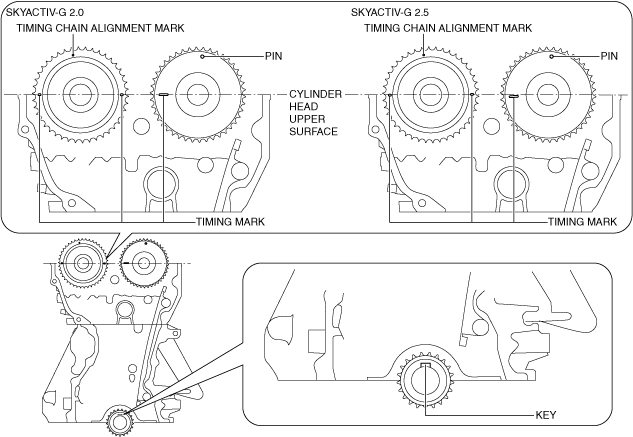 SKYACTIV-G 2.0
TIMING CHAIN ALIGNMENT MARK
PIN
CYLINDER HEAD UPPER SURFACE
TIMING MARK

SKYACTIV-G 2.5
TIMING CHAIN ALIGNMENT MARK
PIN
TIMING MARK

KEY