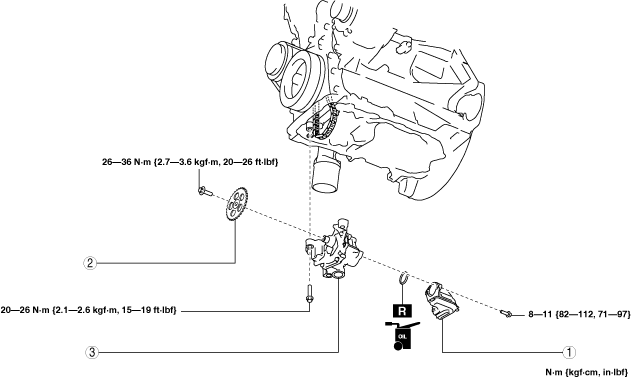 26—36 N·m {2.7—3.6 kgf·m, 20—26 ft·lbf}

2

20—26 N·m {2.1—2.6 kgf·m, 15—19 ft·lbf}

R

OIL

8—11 {82—112, 71—97}

3

1

N·m {kgf·cm, in·lbf}