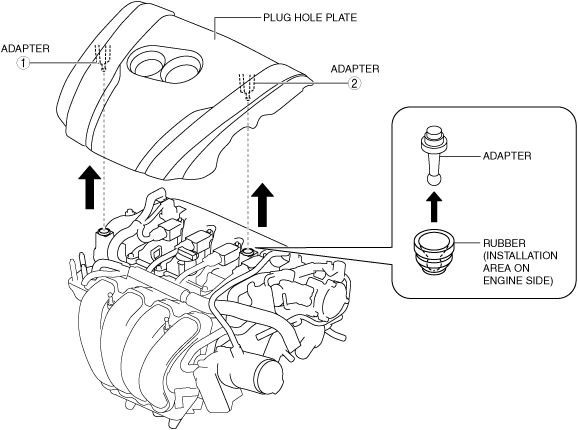 PLUG HOLE PLATE

ADAPTER
1

ADAPTER
2

ADAPTER

RUBBER (INSTALLATION AREA ON ENGINE SIDE)