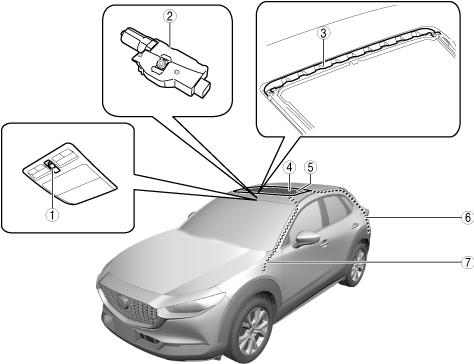 2
3
1
4
5
6
7