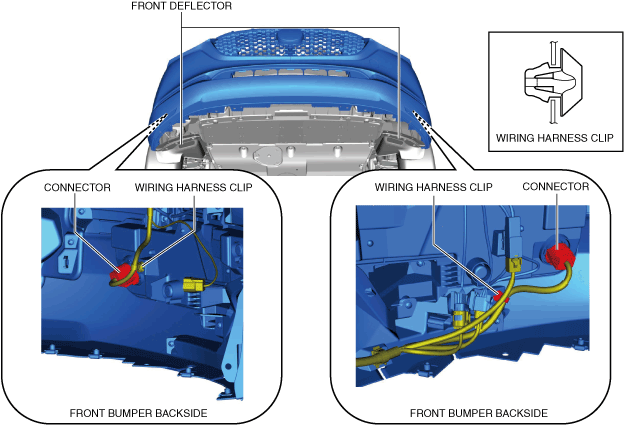 FRONT DEFLECTOR

WIRING HARNESS CLIP

CONNECTOR

WIRING HARNESS CLIP

FRONT BUMPER BACKSIDE

WIRING HARNESS CLIP

CONNECTOR

FRONT BUMPER BACKSIDE