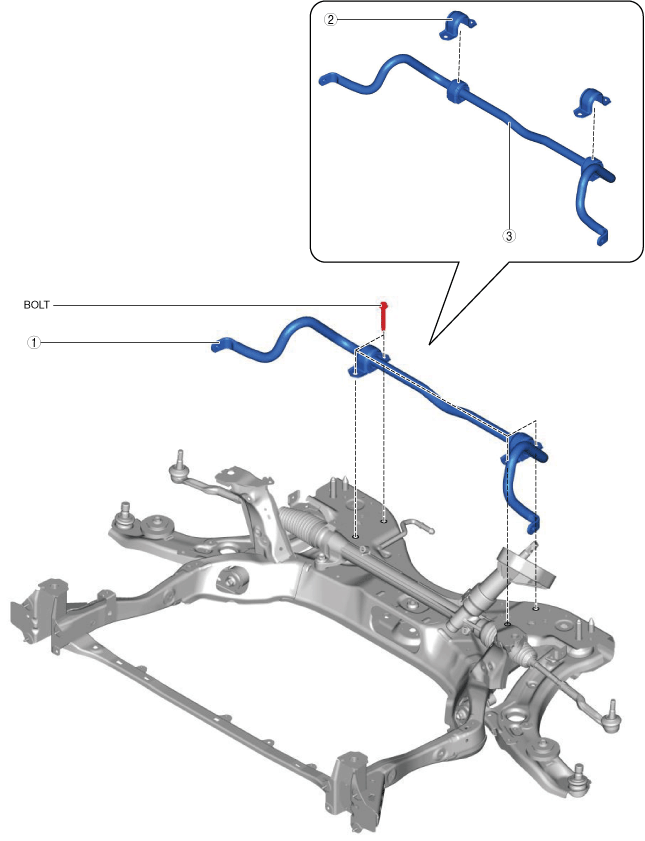 2

3

BOLT

1