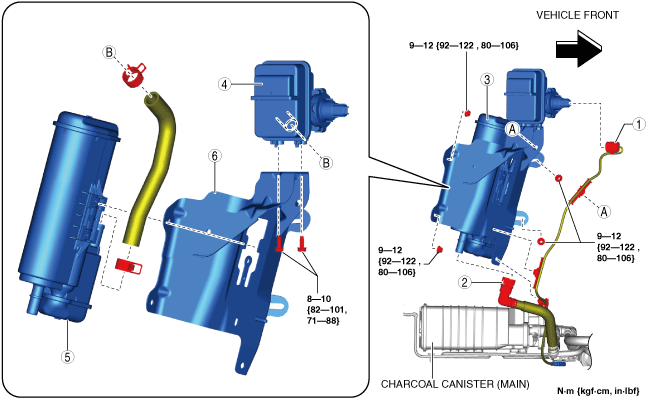 B

4

B

6

5

8—10 {82—101, 71—88}

VEHICLE FRONT

9—12 {92—122 , 80—106}

3

A

1

A

9—12 {92—122 , 80—106}

9—12 {92—122 , 80—106}

2

CHARCOAL CANISTER (MAIN)

N·m {kgf·cm, in·lbf}