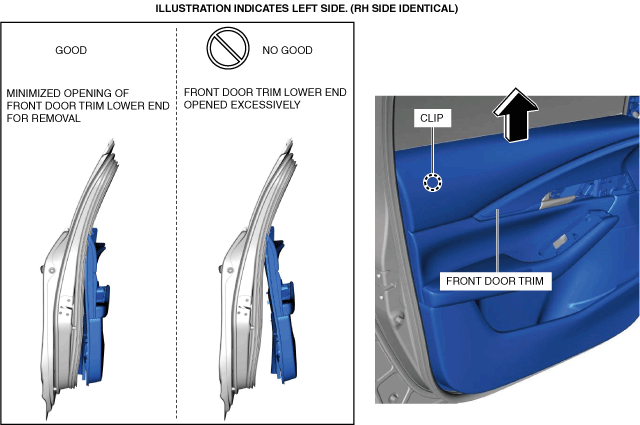 ILLUSTRATION INDICATES LEFT SIDE. (RH SIDE IDENTICAL)

GOOD

MINIMIZED OPENING OF FRONT DOOR TRIM LOWER END FOR REMOVAL

NO GOOD

FRONT DOOR TRIM LOWER END OPENED EXCESSIVELY

CLIP

FRONT DOOR TRIM