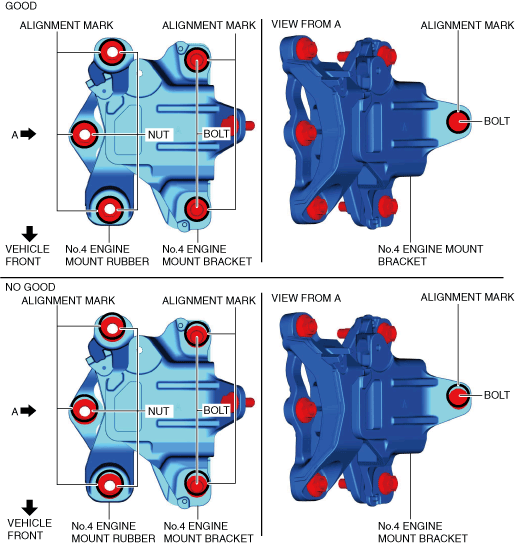 GOOD

ALIGNMENT MARK

ALIGNMENT MARK

A

NUT

BOLT

VEHICLE FRONT

No.4 ENGINE MOUNT RUBBER

No.4 ENGINE MOUNT BRACKET

VIEW FROM A

ALIGNMENT MARK

BOLT

No.4 ENGINE MOUNT BRACKET

NO GOOD

ALIGNMENT MARK

ALIGNMENT MARK

A

NUT

BOLT

VEHICLE FRONT

No.4 ENGINE MOUNT RUBBER

No.4 ENGINE MOUNT BRACKET

VIEW FROM A

ALIGNMENT MARK

BOLT

No.4 ENGINE MOUNT BRACKET