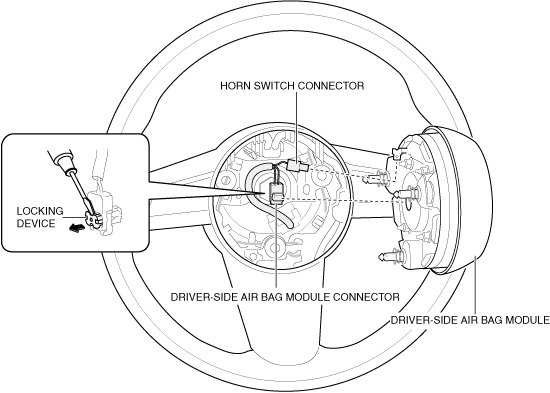 HORN SWITCH CONNECTOR

LOCKING DEVICE

DRIVER-SIDE AIR BAG MODULE CONNECTOR

DRIVER-SIDE AIR BAG MODULE