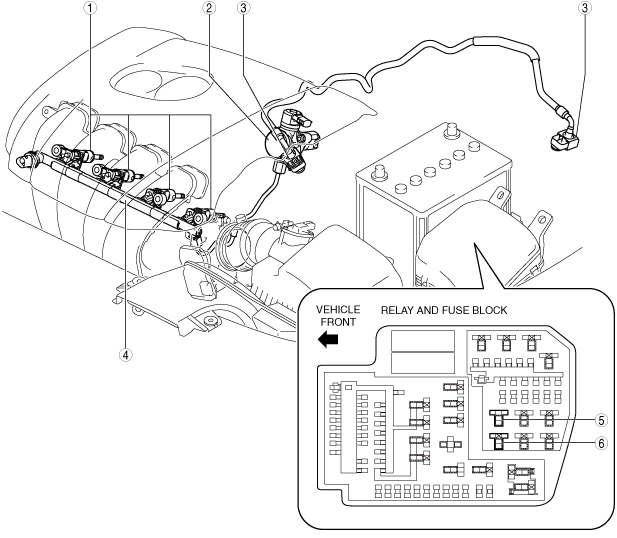 1
2
3
3
4
VEHICLE FRONT
RELAY AND FUSE BLOCK
5
6