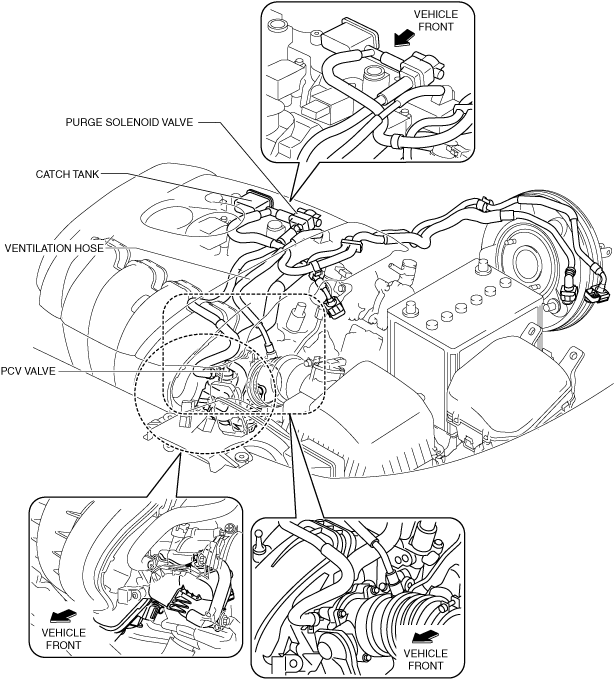 VEHICLE FRONT

PURGE SOLENOID VALVE

CATCH TANK

VENTILATION HOSE

PCV VALVE

VEHICLE FRONT

VEHICLE FRONT