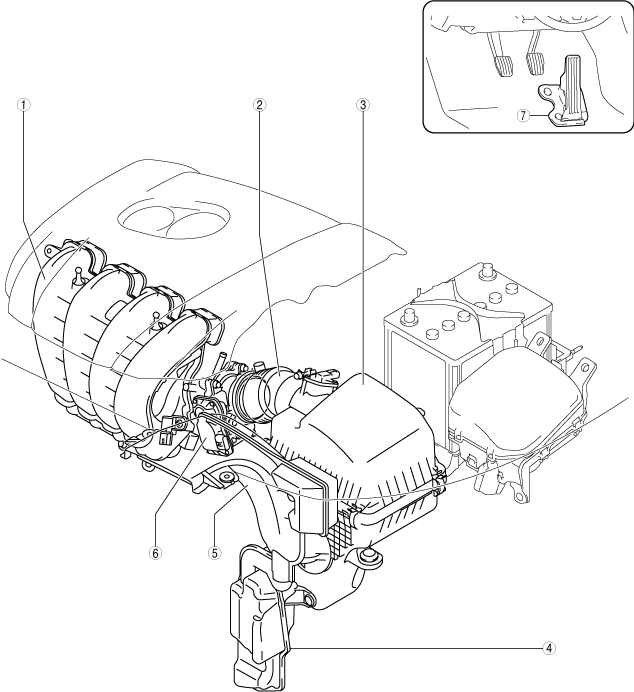 7
1
2
3
6
5
4