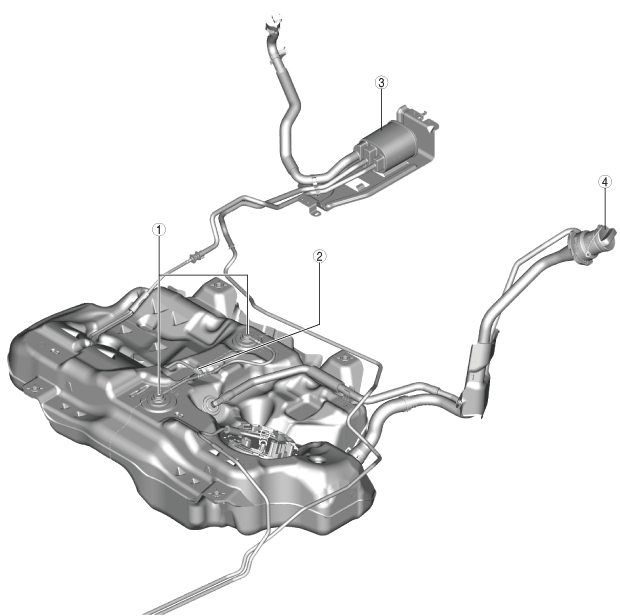 3
4
1
2