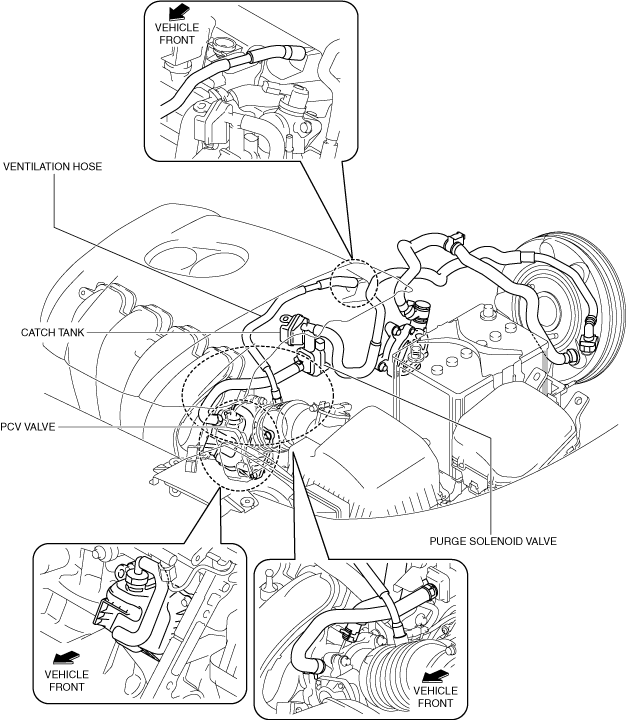 VEHICLE FRONT

VENTILATION HOSE

CATCH TANK

PCV VALVE

PURGE SOLENOID VALVE

VEHICLE FRONT

VEHICLE FRONT