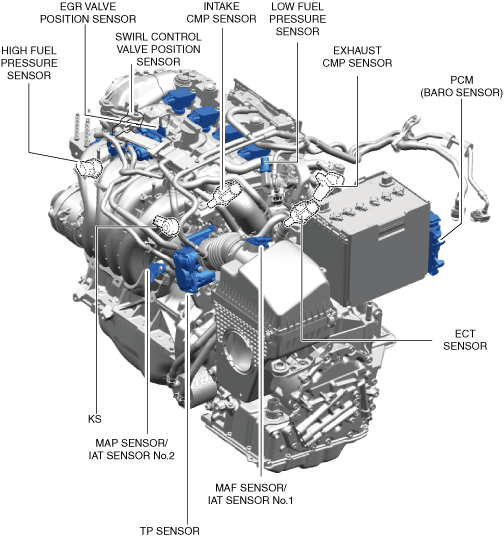 EGR VALVE POSITION SENSOR

INTAKE CMP SENSOR

LOW FUEL PRESSURE SENSOR

SWIRL CONTROL VALVE POSITION SENSOR

HIGH FUEL PRESSURE SENSOR

EXHAUST CMP SENSOR

PCM (BARO SENSOR)

ECT SENSOR

KS

MAP SENSOR/ IAT SENSOR No.2

MAF SENSOR/ IAT SENSOR No.1

TP SENSOR