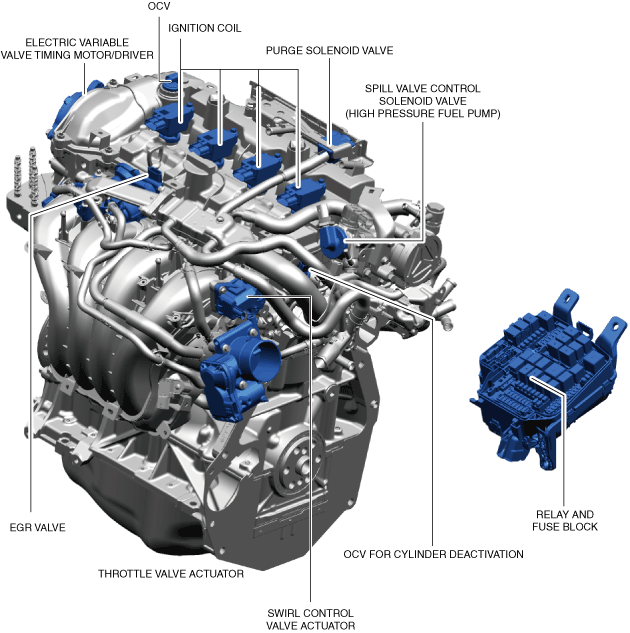 OCV

IGNITION COIL

ELECTRIC VARIABLE VALVE TIMING MOTOR/DRIVER

PURGE SOLENOID VALVE

SPILL VALVE CONTROL SOLENOID VALVE (HIGH PRESSURE FUEL PUMP)

EGR VALVE

RELAY AND FUSE BLOCK

OCV FOR CYLINDER DEACTIVATION

THROTTLE VALVE ACTUATOR

SWIRL CONTROL VALVE ACTUATOR