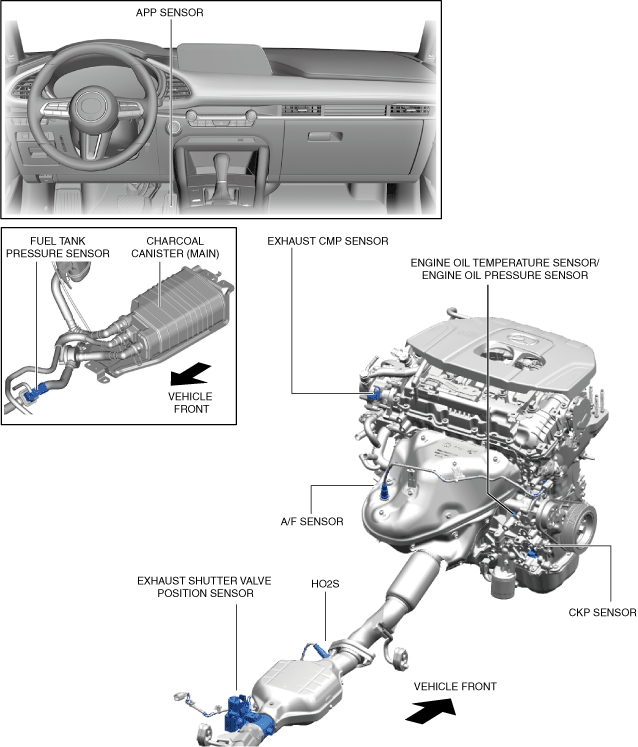 APP SENSOR

FUEL TANK PRESSURE SENSOR

CHARCOAL CANISTER (MAIN)

VEHICLE FRONT

EXHAUST CMP SENSOR

ENGINE OIL TEMPERATURE SENSOR/ ENGINE OIL PRESSURE SENSOR

A/F SENSOR

CKP SENSOR

EXHAUST SHUTTER VALVE POSITION SENSOR

HO2S

VEHICLE FRONT