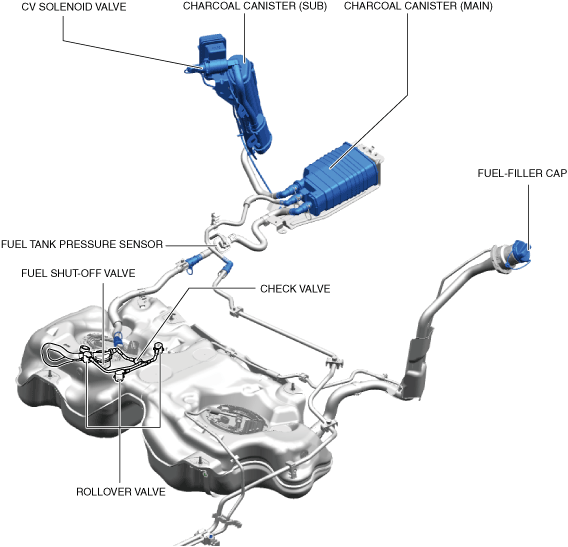 CV SOLENOID VALVE
CHARCOAL CANISTER (SUB)
CHARCOAL CANISTER (MAIN)
FUEL-FILLER CAP
FUEL TANK PRESSURE SENSOR
FUEL SHUT-OFF VALVE
CHECK VALVE
ROLLOVER VALVE