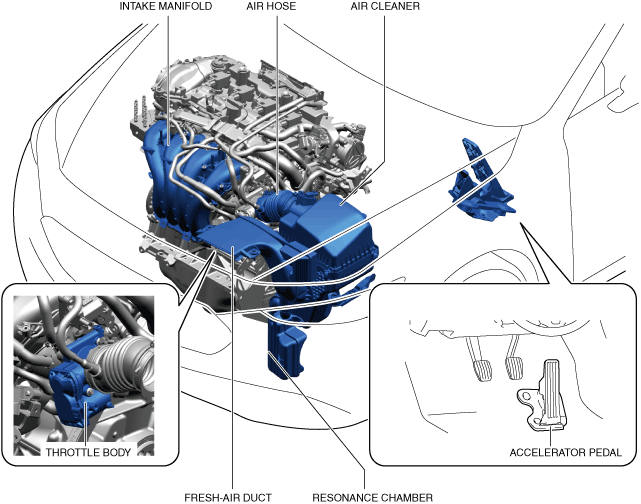 INTAKE MANIFOLD
AIR HOSE
AIR CLEANER
THROTTLE BODY
ACCELERATOR PEDAL
FRESH-AIR DUCT
RESONANCE CHAMBER