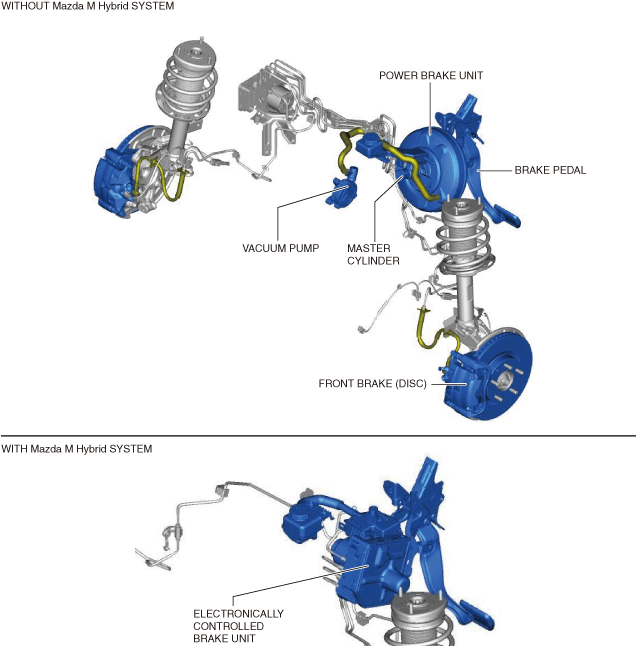 WITHOUT Mazda M Hybrid SYSTEM

POWER BRAKE UNIT

BRAKE PEDAL

VACUUM PUMP

MASTER CYLINDER

FRONT BRAKE (DISC)

WITH Mazda M Hybrid SYSTEM

ELECTRONICALLY CONTROLLED BRAKE UNIT