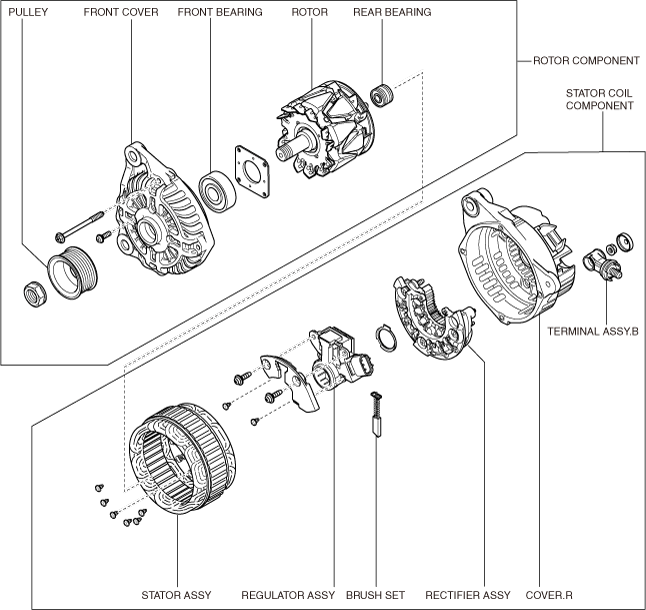 PULLEY
FRONT COVER
FRONT BEARING
ROTOR
REAR BEARING
ROTOR COMPONENT
STATOR COIL COMPONENT
TERMINAL ASSY.B
STATOR ASSY
REGULATOR ASSY
BRUSH SET
RECTIFIER ASSY
COVER.R