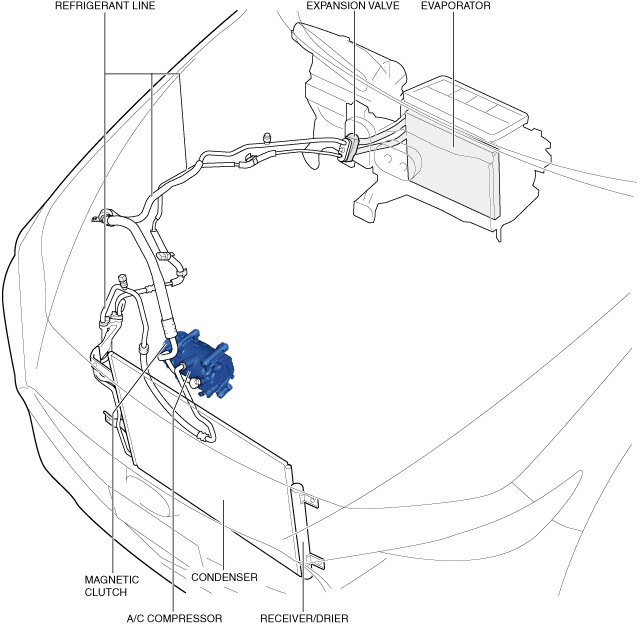 REFRIGERANT LINE

EXPANSION VALVE

EVAPORATOR

MAGNETIC CLUTCH

CONDENSER

A/C COMPRESSOR

RECEIVER/DRIER