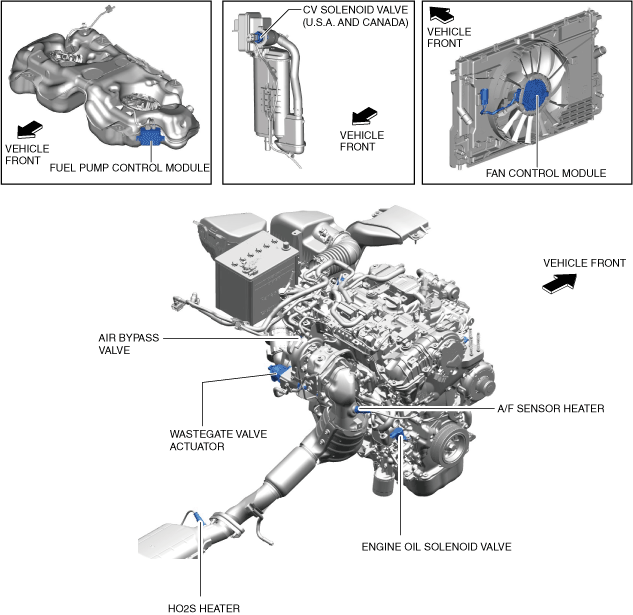 VEHICLE FRONT

FUEL PUMP CONTROL MODULE

CV SOLENOID VALVE (U.S.A. AND CANADA)

VEHICLE FRONT

VEHICLE FRONT

FAN CONTROL MODULE

VEHICLE FRONT

AIR BYPASS VALVE

WASTEGATE VALVE ACTUATOR

A/F SENSOR HEATER

ENGINE OIL SOLENOID VALVE

HO2S HEATER