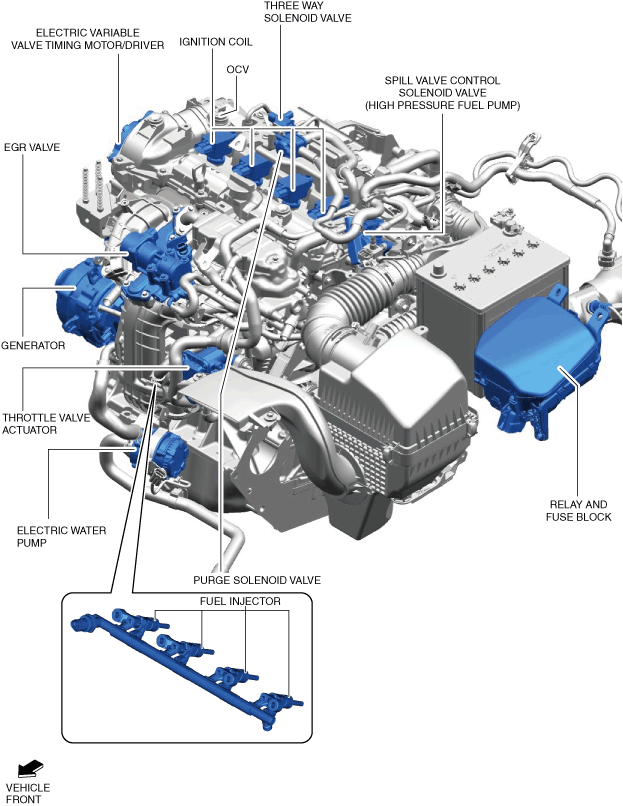 THREE WAY
SOLENOID VALVE

ELECTRIC VARIABLE
VALVE TIMING MOTOR/DRIVER

IGNITION COIL

OCV

SPILL VALVE CONTROL
SOLENOID VALVE
(HIGH PRESSURE FUEL PUMP)

EGR VALVE

GENERATOR

THROTTLE VALVE
ACTUATOR

ELECTRIC WATER
PUMP

RELAY AND
FUSE BLOCK

PURGE SOLENOID VALVE

FUEL INJECTOR

VEHICLE
FRONT