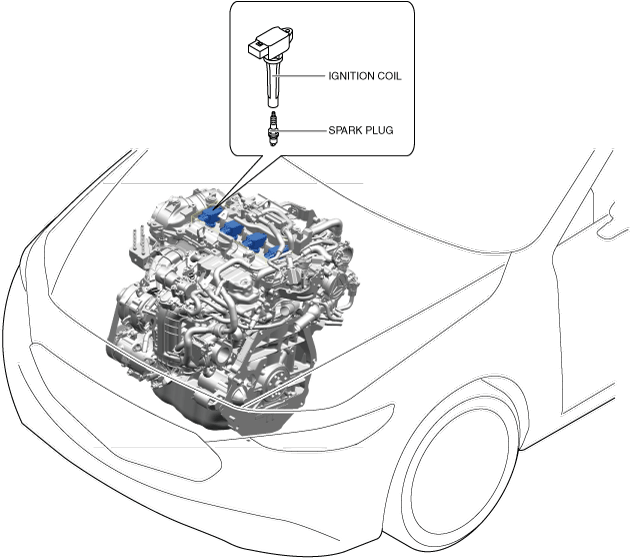 IGNITION COIL

SPARK PLUG