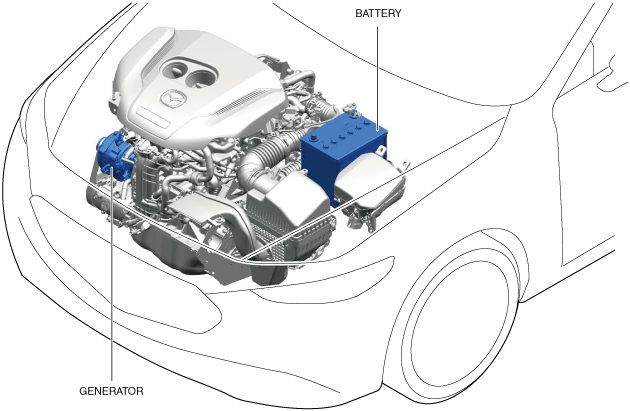 BATTERY

GENERATOR