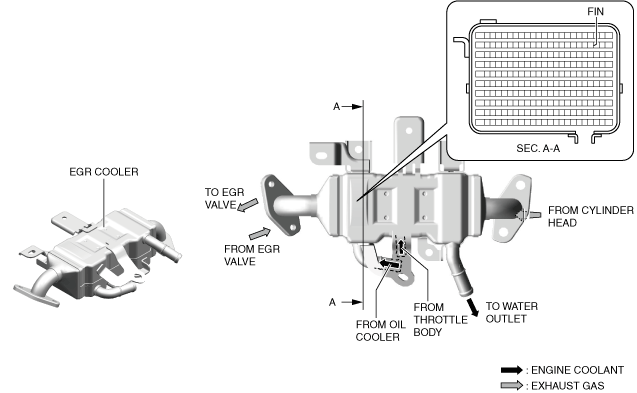 FIN

SEC. A-A

A

EGR COOLER

TO EGR VALVE

FROM EGR VALVE

FROM CYLINDER HEAD

A

FROM OIL COOLER

FROM THROTTLE BODY

TO WATER OUTLET

: ENGINE COOLANT

: EXHAUST GAS