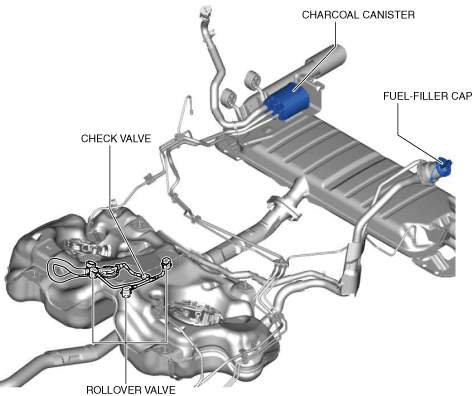 CHARCOAL CANISTER

FUEL-FILLER CAP

CHECK VALVE

ROLLOVER VALVE