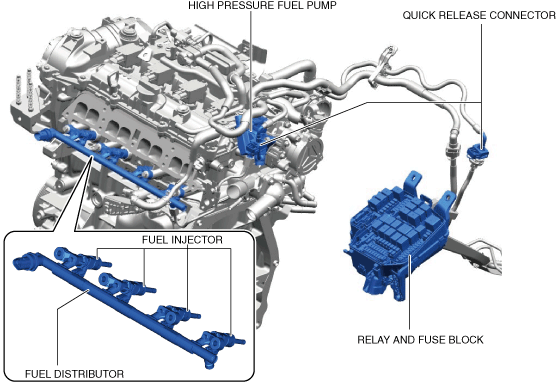 HIGH PRESSURE FUEL PUMP

QUICK RELEASE CONNECTOR

FUEL INJECTOR

FUEL DISTRIBUTOR

RELAY AND FUSE BLOCK