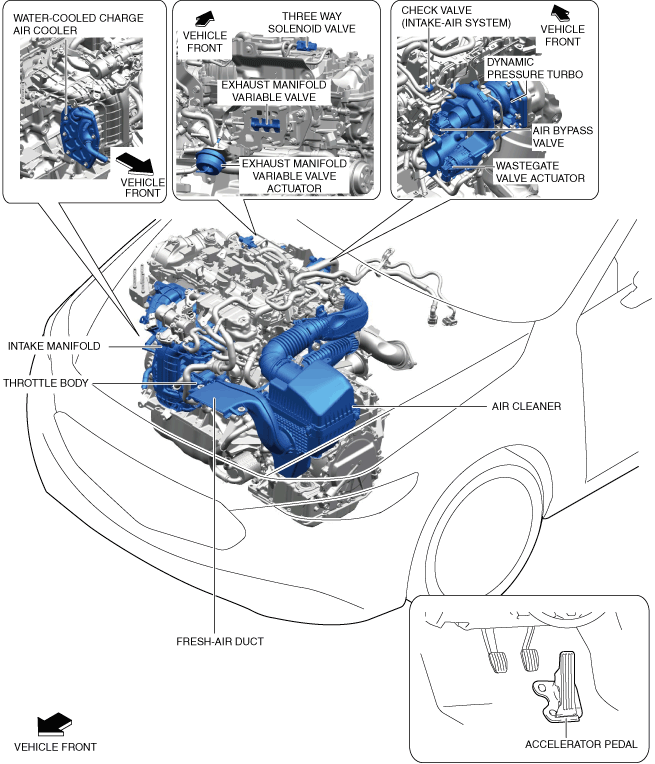 WATER-COOLED CHARGE AIR COOLER

VEHICLE FRONT

VEHICLE FRONT

THREE WAY SOLENOID VALVE

EXHAUST MANIFOLD VARIABLE VALVE

EXHAUST MANIFOLD VARIABLE VALVE ACTUATOR

CHECK VALVE (INTAKE-AIR SYSTEM)

VEHICLE FRONT

DYNAMIC PRESSURE TURBO

AIR BYPASS VALVE

WASTEGATE VALVE ACTUATOR

INTAKE MANIFOLD

THROTTLE BODY

AIR CLEANER

FRESH-AIR DUCT

VEHICLE FRONT

ACCELERATOR PEDAL