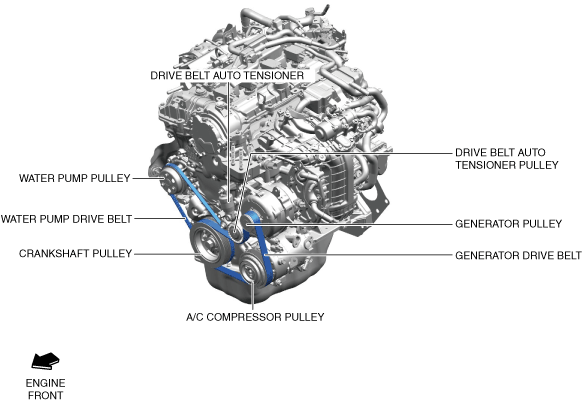 DRIVE BELT AUTO TENSIONER

DRIVE BELT AUTO TENSIONER PULLEY

WATER PUMP PULLEY

WATER PUMP DRIVE BELT

GENERATOR PULLEY

CRANKSHAFT PULLEY

GENERATOR DRIVE BELT

A/C COMPRESSOR PULLEY

ENGINE FRONT